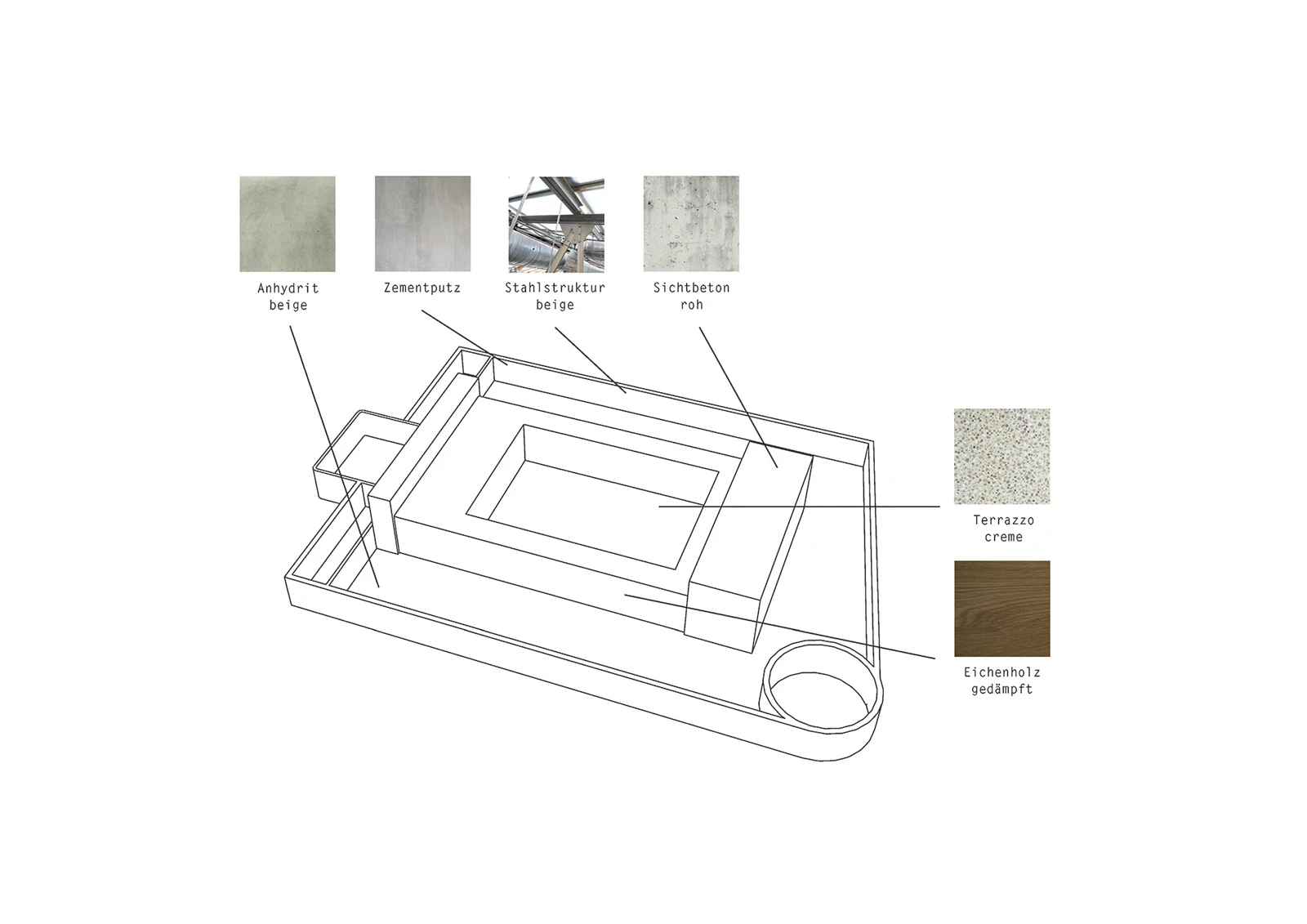 Anhydrit
beige

Zementputz

Stahlstruktur
beige

Sichtbeton
roh

Terrazzo
creme

Eichenholz
gedämpft